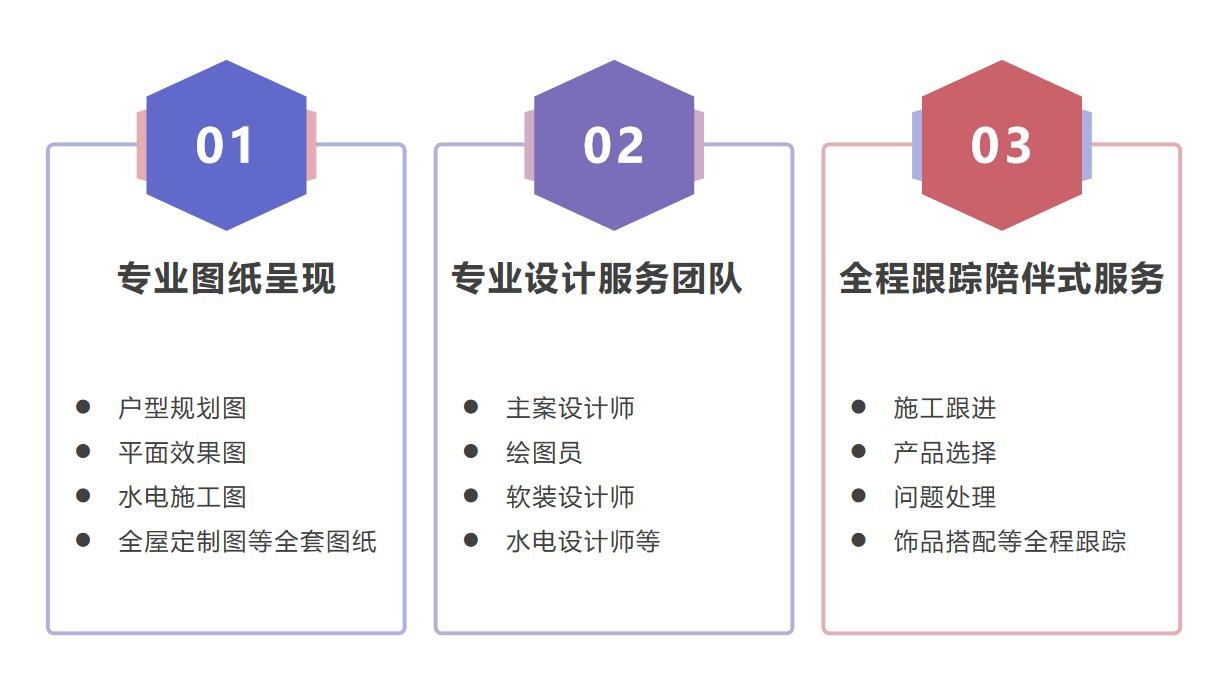 01

专业图纸呈现

• 户型规划图
• 平面效果图
• 水电施工图
• 全屋定制图等全套图纸

02

专业设计服务团队

• 主案设计师
• 绘图员
• 软装设计师
• 水电设计师等

03

全程跟踪陪伴式服务

• 施工跟进
• 产品选择
• 问题处理
• 饰品搭配等全程跟踪